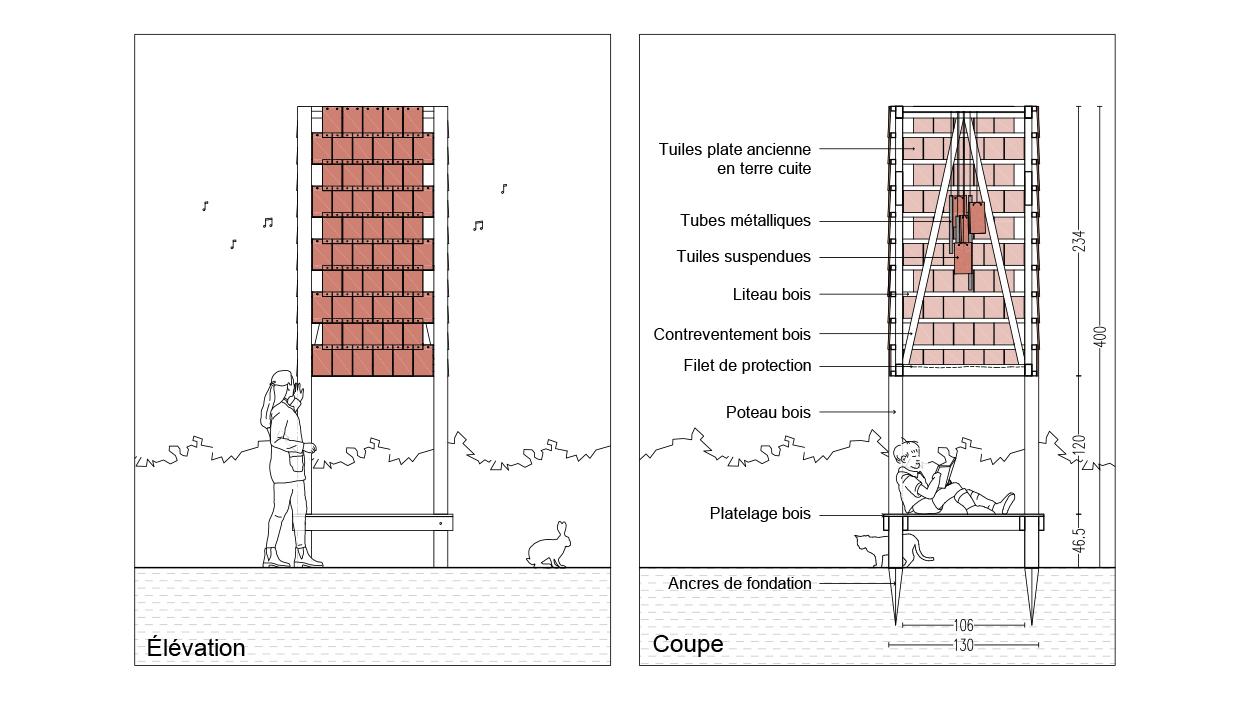 Élévation

Tuiles plate ancienne en terre cuite

Tubes métalliques

Tuiles suspendues

Liteau bois

Contreventement bois

Filet de protection

Poteau bois

Platelage bois

Ancres de fondation

234

400

120

46.5

106

130

Coupe