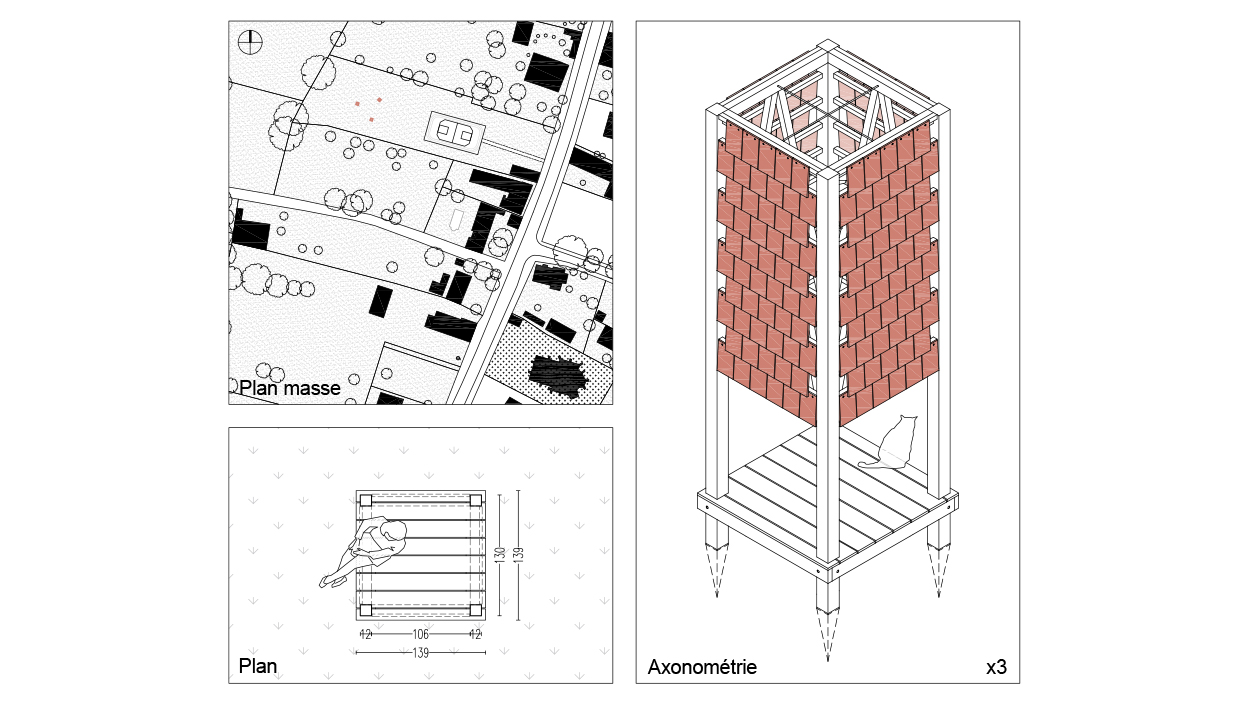 Plan masse

130
139
12
106
12
139
Plan

Axonométrie
x3